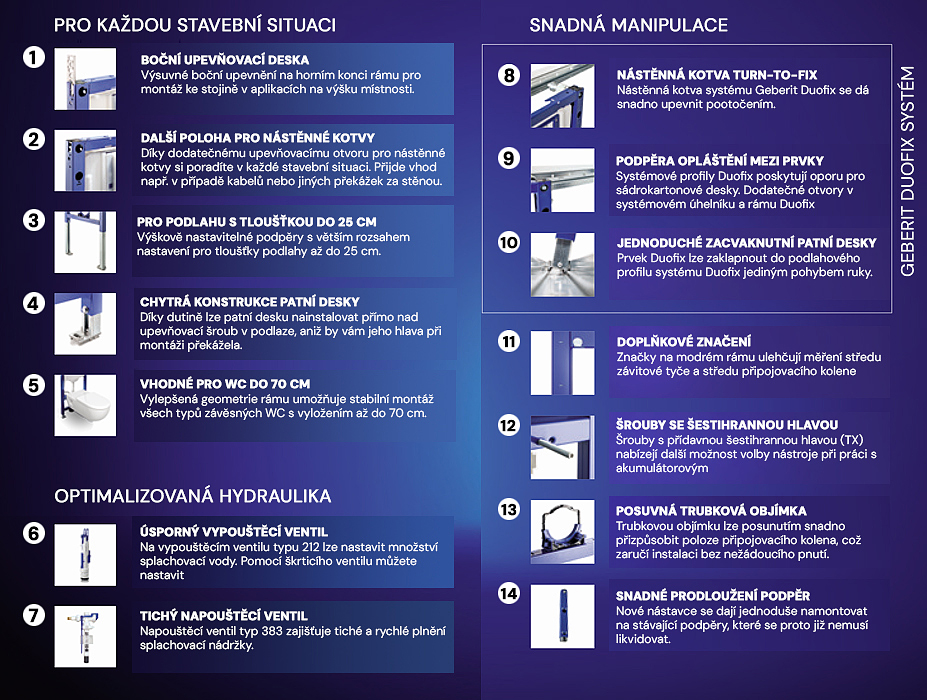 PRO KAŽDOU STAVEBNÍ SITUACI

1
BOČNÍ UPEVŇOVACÍ DESKA
Výsuvné boční upevnění na horním konci rámu pro montáž ke stojině v aplikacích na výšku místnosti.

2
DALŠÍ POLOHA PRO NÁSTĚNNÉ KOTVY
Díky dodatečnému upevňovacímu otvoru pro nástěnné kotvy si poradíte v každé stavební situaci. Přijde vhod např. v případě kabelů nebo jiných překážek za stěnou.

3
PRO PODLAHU S TLOUŠŤKOU DO 25 CM
Výškově nastavitelné podpěry s větším rozsahem nastavení pro tloušťky podlahy až do 25 cm.

4
CHYTRÁ KONSTRUKCE PATNÍ DESKY
Díky dutině lze patní desku nainstalovat přímo nad upevňovací šroub v podlaze, aniž by vám jeho hlava při montáži překážela.

5
VHODNÉ PRO WC DO 70 CM
Vylepšená geometrie rámu umožňuje stabilní montáž všech typů závěsných WC s vyložením až do 70 cm.

OPTIMALIZOVANÁ HYDRAULIKA

6
ÚSPORNÝ VYPOUŠTĚCÍ VENTIL
Na vypouštěcím ventilu typu 212 lze nastavit množství splachovací vody. Pomocí škrticího ventilu můžete nastavit

7
TICHÝ NAPOUŠTĚCÍ VENTIL
Napouštěcí ventil typ 383 zajišťuje tiché a rychlé plnění splachovací nádržky.

SNADNÁ MANIPULACE

8
NÁSTĚNNÁ KOTVA TURN-TO-FIX
Nástěnná kotva systému Geberit Duofix se dá snadno upevnit pootočením.

9
PODPĚRA OPLÁŠTĚNÍ MEZI PRVKY
Systémové profily Duofix poskytují oporu pro sádrokartonové desky. Dodatečné otvory v systémovém úhelníku a rámu Duofix

10
JEDNODUCHÉ ZACVAKNUTNÍ PATNÍ DESKY
Prvek Duofix lze zaklapnout do podlahového profilu systému Duofix jediným pohybem ruky.

GEBERIT DUOFIX SYSTÉM

11
DOPLŇKOVÉ ZNAČENÍ
Značky na modrém rámu ulehčují měření středu závitové tyče a středu připojovacího kolene

12
ŠROUBY SE ŠESTIHRANNOU HLAVOU
Šrouby s přídavnou šestihrannou hlavou (TX) nabízejí další možnost volby nástroje při práci s akumulátorovým

13
POSUVNÁ TRUBKOVÁ OBJÍMKA
Trubkovou objímku lze posunutím snadno přizpůsobit poloze připojovacího kolena, což zaručí instalaci bez nežádoucího pnutí.

14
SNADNÉ PRODLOUŽENÍ PODPĚR
Nové nástavce se dají jednoduše namontovat na stávající podpěry, které se proto již nemusí likvidovat.