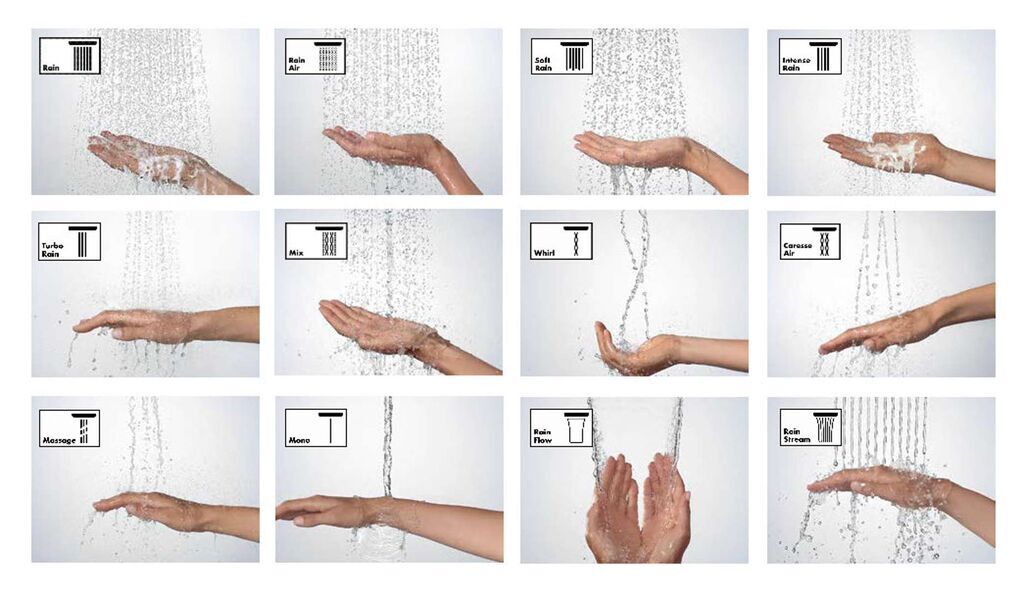 Rain

Rain Air

Soft Rain

Intense Rain

Turbo Rain

Mix

Whirl

Caresse Air

Massage

Mono

Rain Flow

Rain Stream