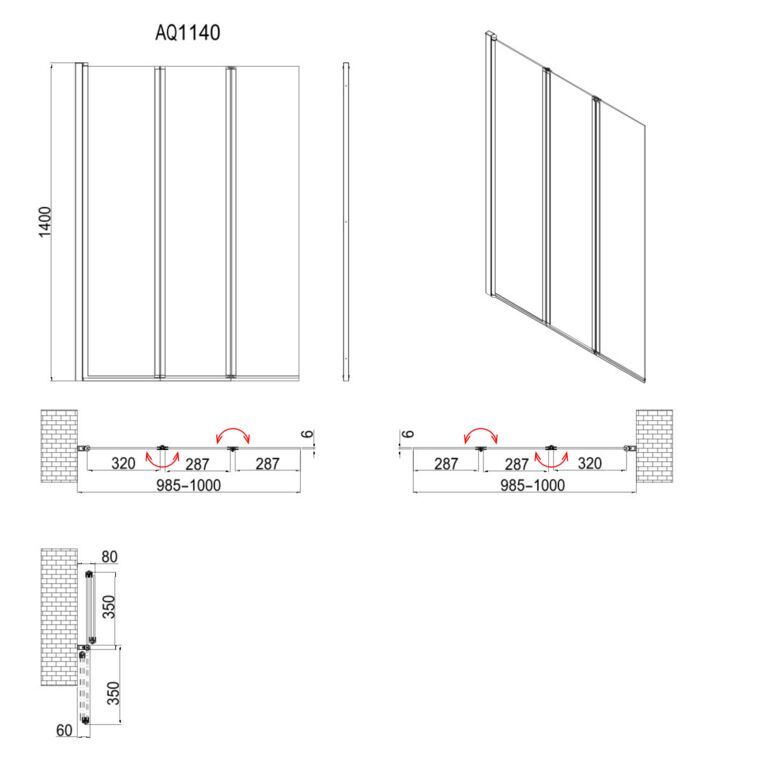 AQ1140

1400

6
320
287
287
985-1000

6
287
287
320
985-1000

80
350
350
60