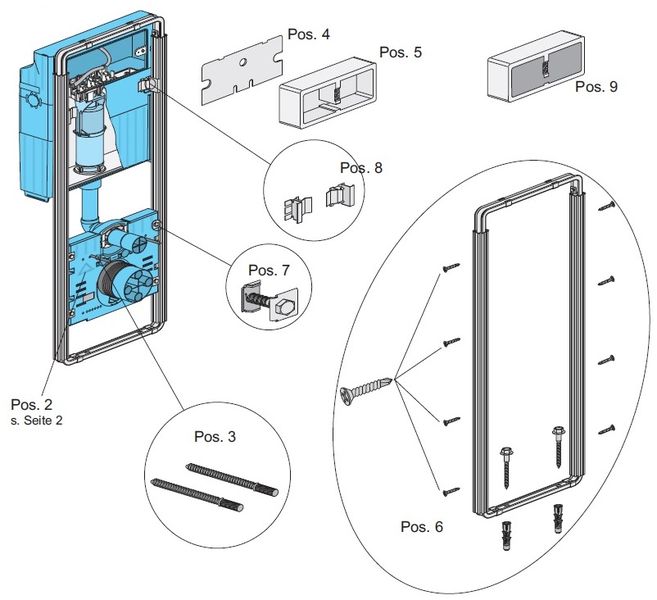 Pos. 4
Pos. 5
Pos. 9
Pos. 8
Pos. 7
Pos. 2
s. Seite 2
Pos. 3
Pos. 6