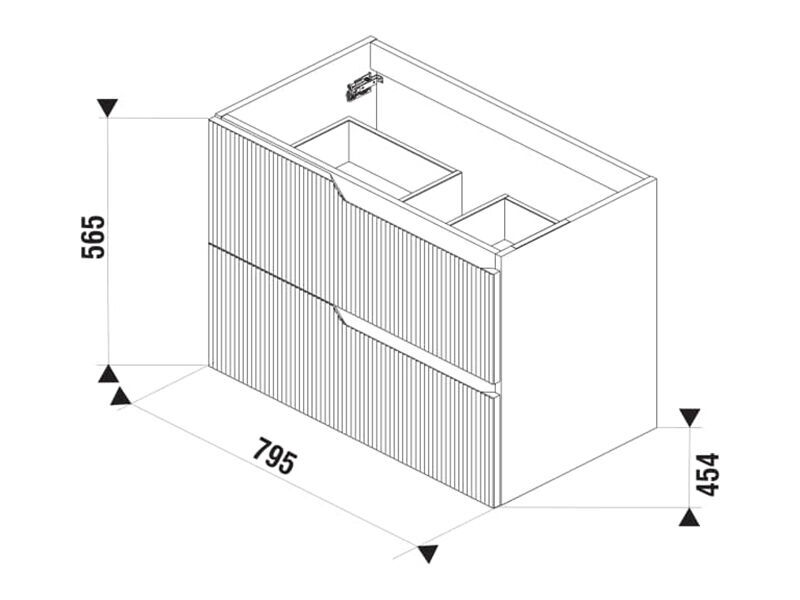 565
795
454