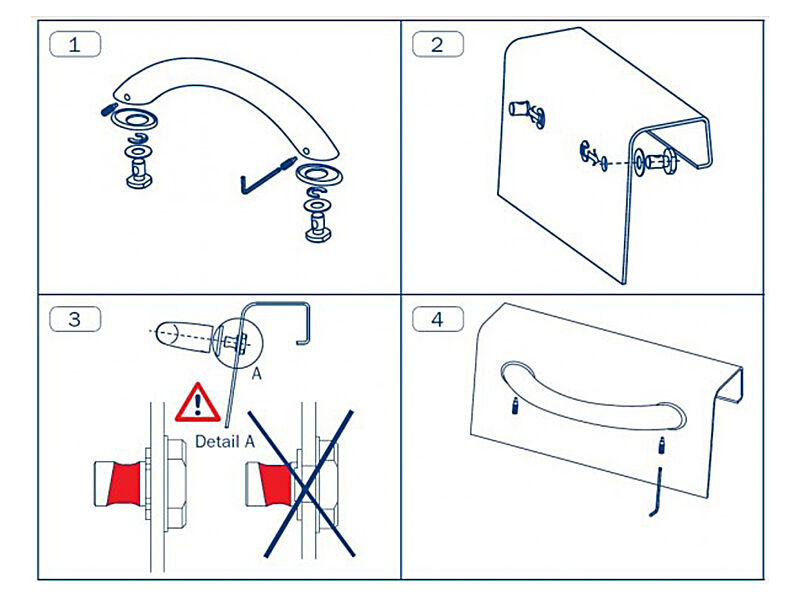 1

2

3

A

Detail A

4