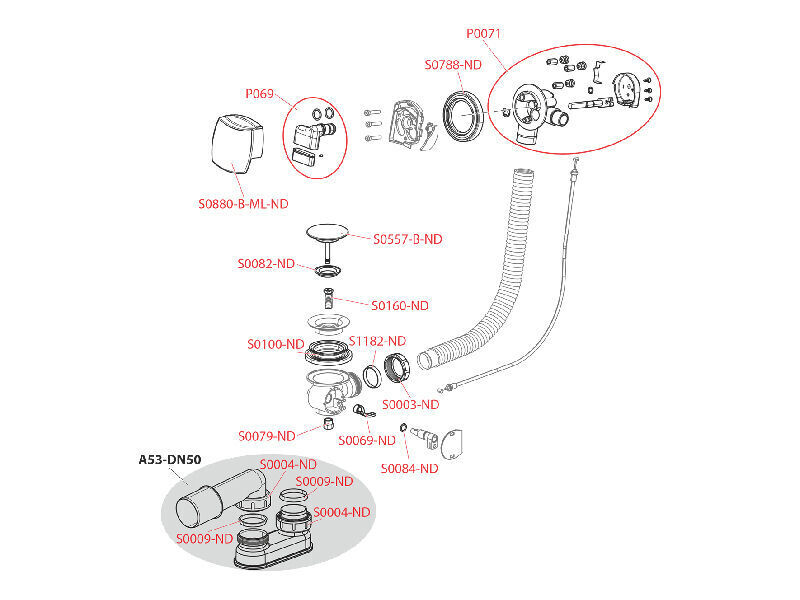 P0071

S0788-ND

P069

S0880-B-ML-ND

S0557-B-ND

S0082-ND

S0160-ND

S0100-ND

S1182-ND

S0003-ND

S0079-ND

S0069-ND

S0084-ND

A53-DN50

S0004-ND

S0009-ND

S0004-ND

S0009-ND