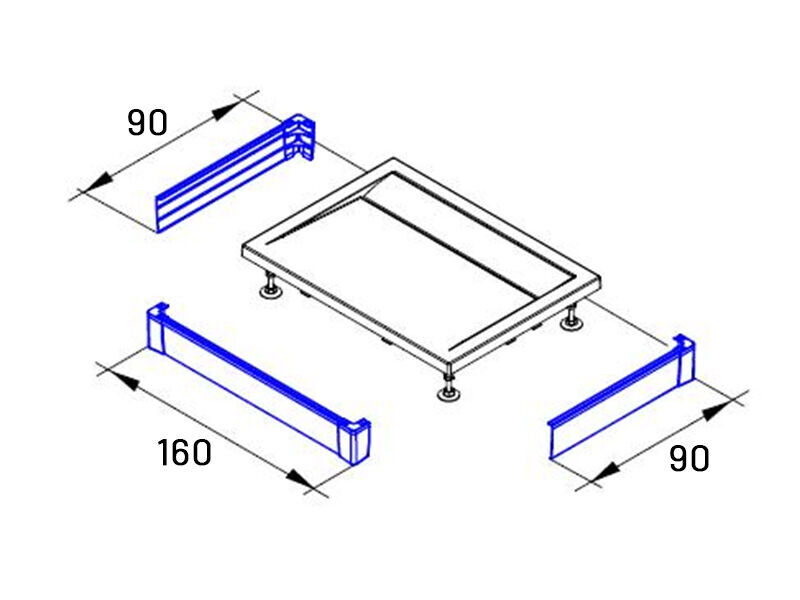 90

160

90