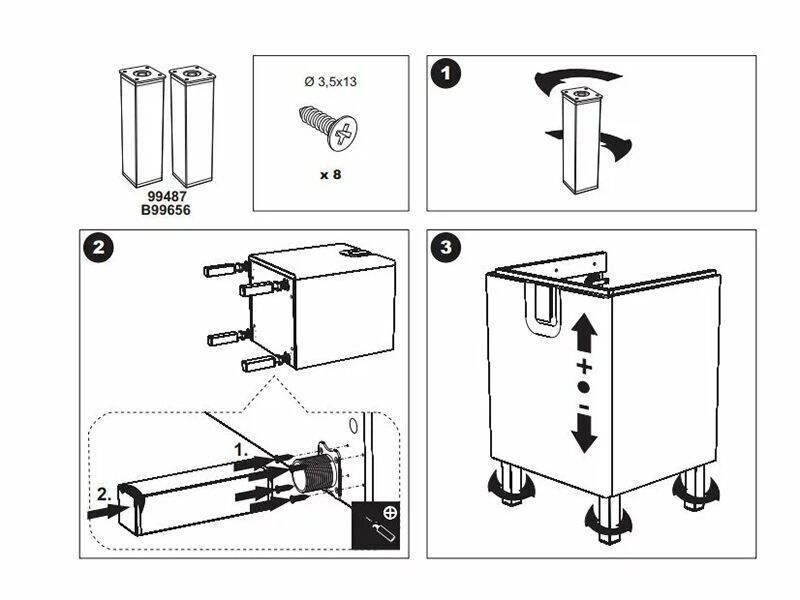 99487
B99656

Ø 3,5x13

x 8

1

2

1.

2.

3

+

-