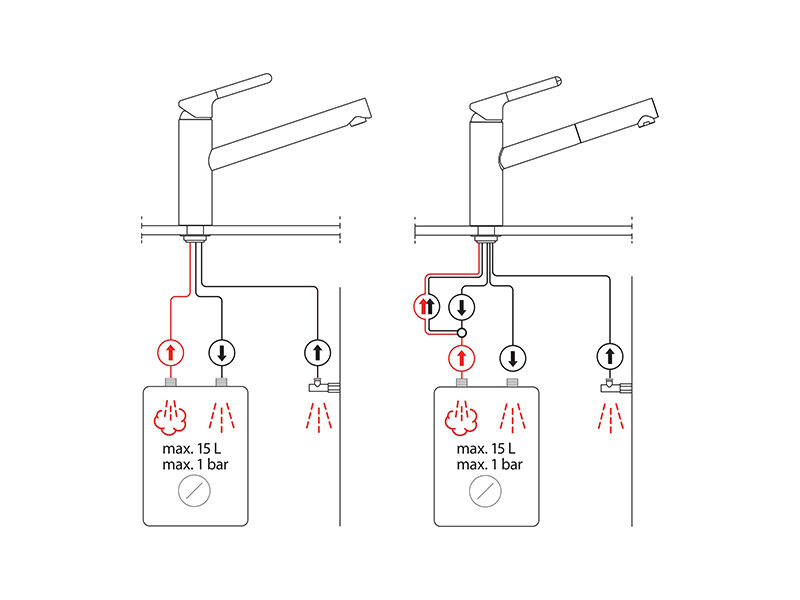 max. 15 L
max. 1 bar

max. 15 L
max. 1 bar